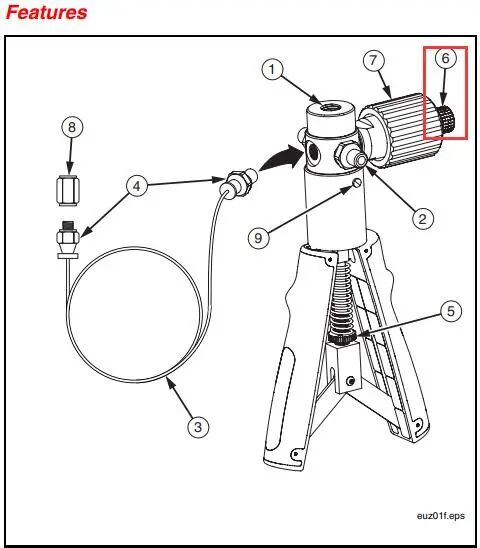 Features

1
7
6
8
4
2
9
5
3

euz01f.eps