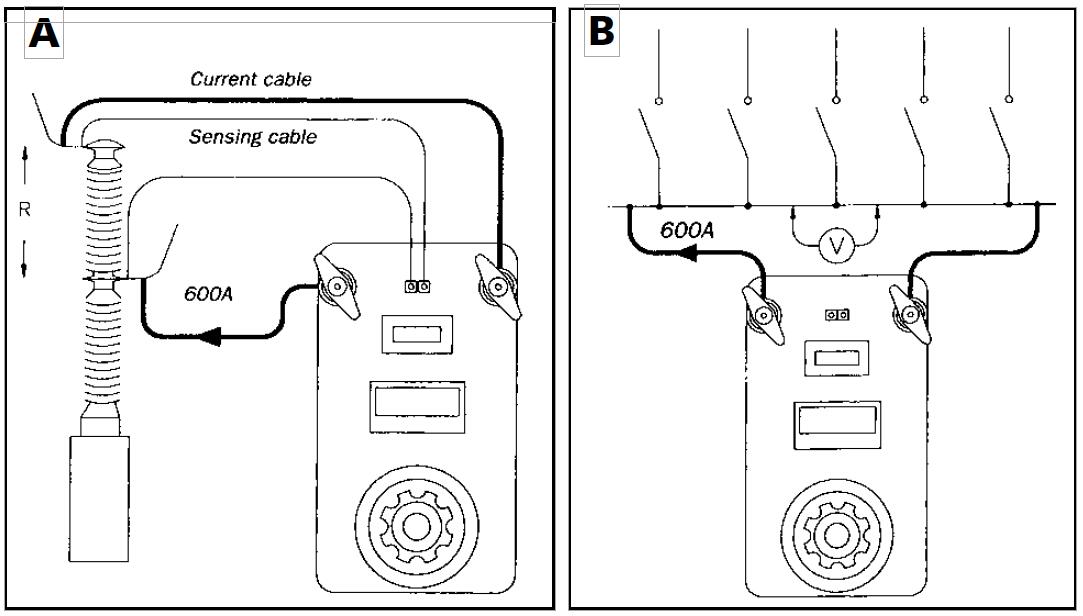 A

Current cable

Sensing cable

R

600A

B

600A

V